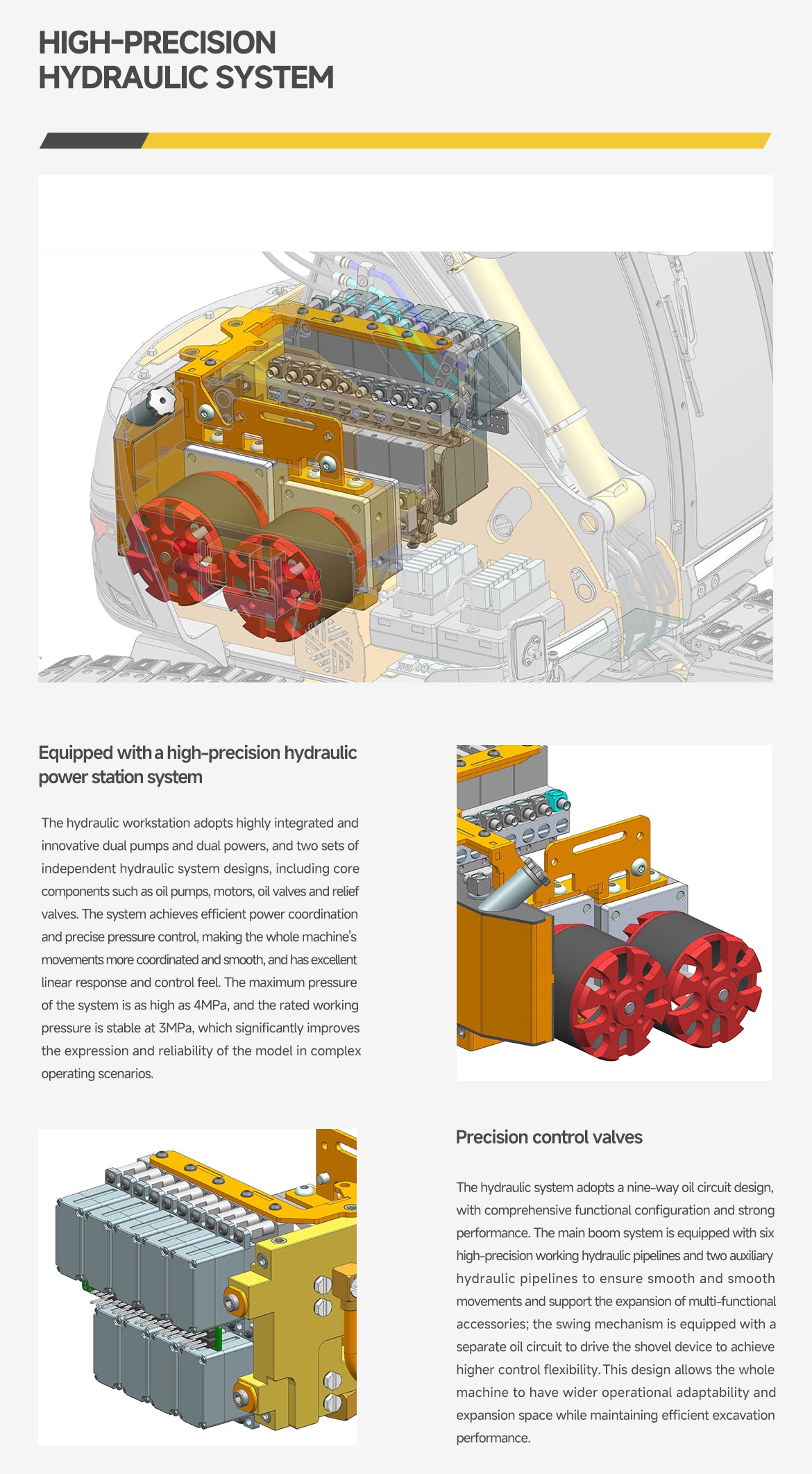 HIGH-PRECISION HYDRAULIC SYSTEM

Equipped with a high-precision hydraulic power station system

The hydraulic workstation adopts highly integrated and innovative dual pumps and dual powers, and two sets of independent hydraulic system designs, including core components such as oil pumps, motors, oil valves and relief valves. The system achieves efficient power coordination and precise pressure control, making the whole machine's movements more coordinated and smooth, and has excellent linear response and control feel. The maximum pressure of the system is as high as 4MPa, and the rated working pressure is stable at 3MPa, which significantly improves the expression and reliability of the model in complex operating scenarios.

Precision control valves

The hydraulic system adopts a nine-way oil circuit design, with comprehensive functional configuration and strong performance. The main boom system is equipped with six high-precision working hydraulic pipelines and two auxiliary hydraulic pipelines to ensure smooth and smooth movements and support the expansion of multi-functional accessories; the swing mechanism is equipped with a separate oil circuit to drive the shovel device to achieve higher control flexibility. This design allows the whole machine to have wider operational adaptability and expansion space while maintaining efficient excavation performance.