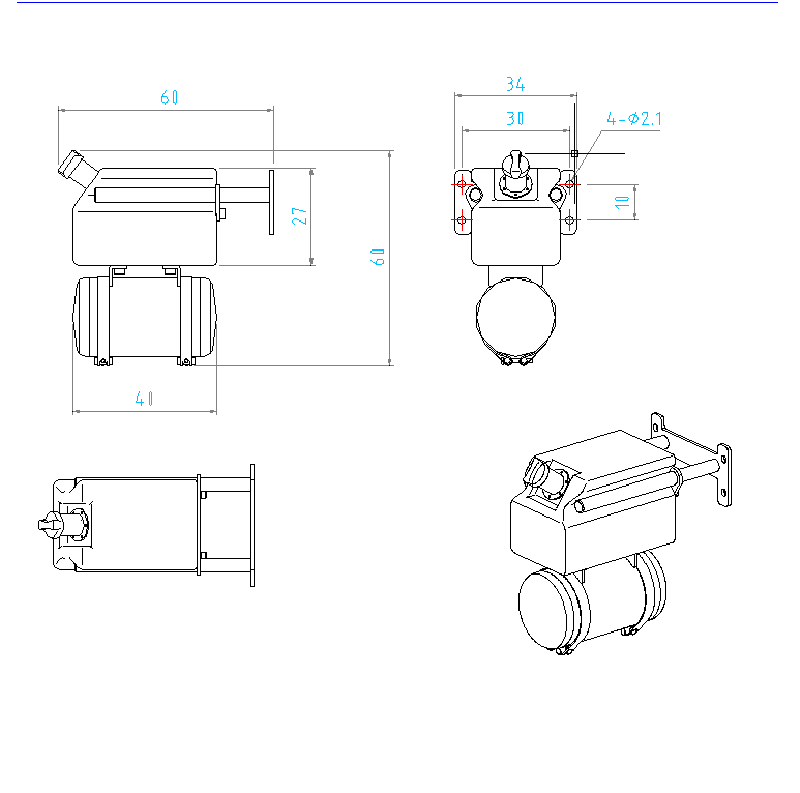 60

27

60

40

34

30

4-Φ2.1

10