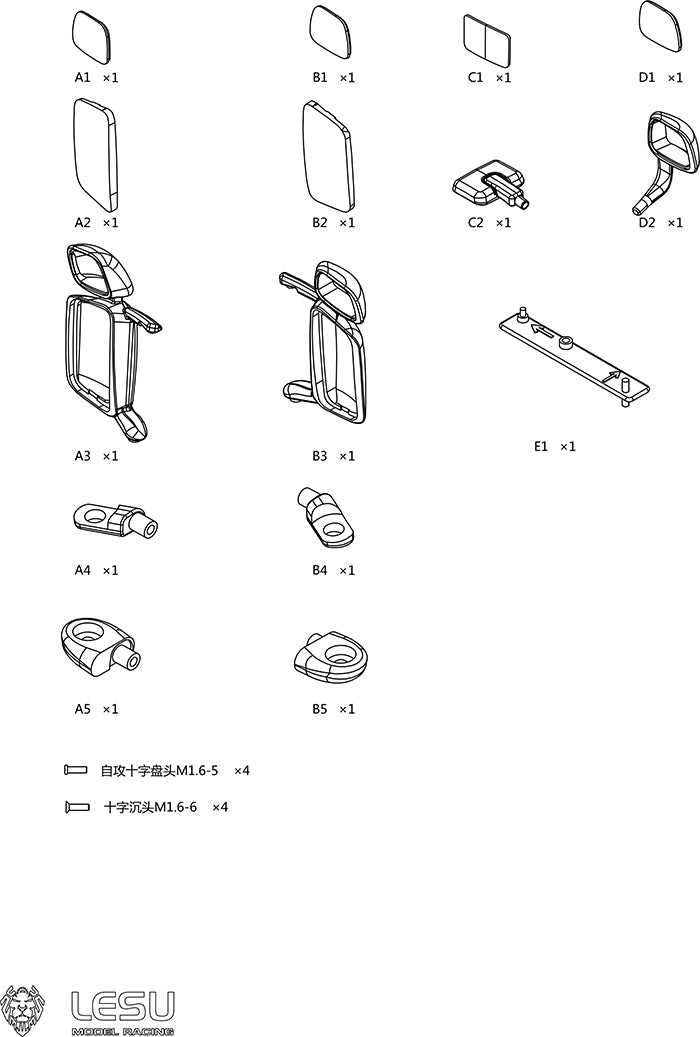 A1 ×1

B1 ×1

C1 ×1

D1 ×1

A2 ×1

B2 ×1

C2 ×1

D2 ×1

A3 ×1

B3 ×1

E1 ×1

A4 ×1

B4 ×1

A5 ×1

B5 ×1

自攻十字盘头M1.6-5 ×4

十字沉头M1.6-6 ×4

LESU
MODEL RACING